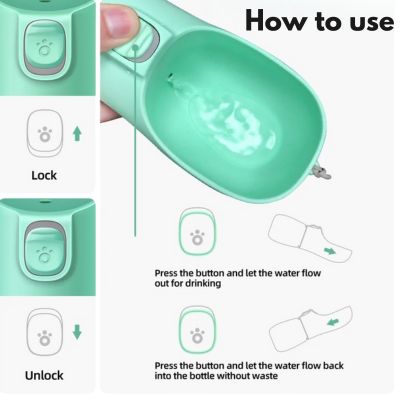 How to use

Lock

Unlock

Press the button and let the water flow out for drinking

Press the button and let the water flow back into the bottle without waste